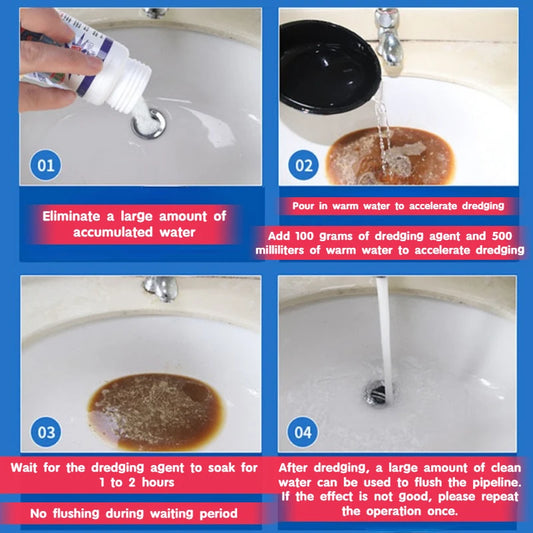 01

Eliminate a large amount of accumulated water

02

Pour in warm water to accelerate dredging

Add 100 grams of dredging agent and 500 milliliters of warm water to accelerate dredging

03

Wait for the dredging agent to soak for 1 to 2 hours

No flushing during waiting period

04

After dredging, a large amount of clean water can be used to flush the pipeline. If the effect is not good, please repeat the operation once.